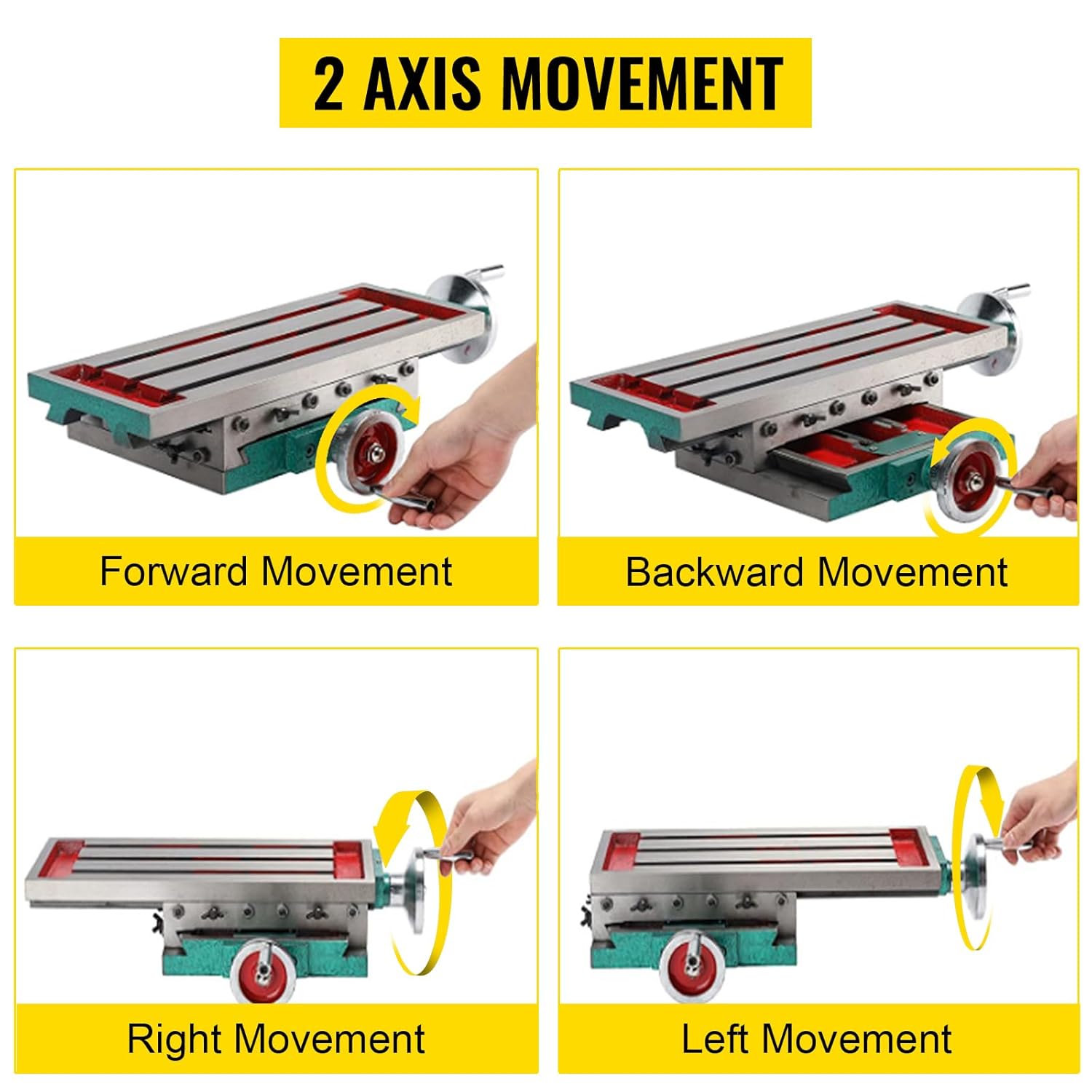 2 AXIS MOVEMENT

Forward Movement

Backward Movement

Right Movement

Left Movement